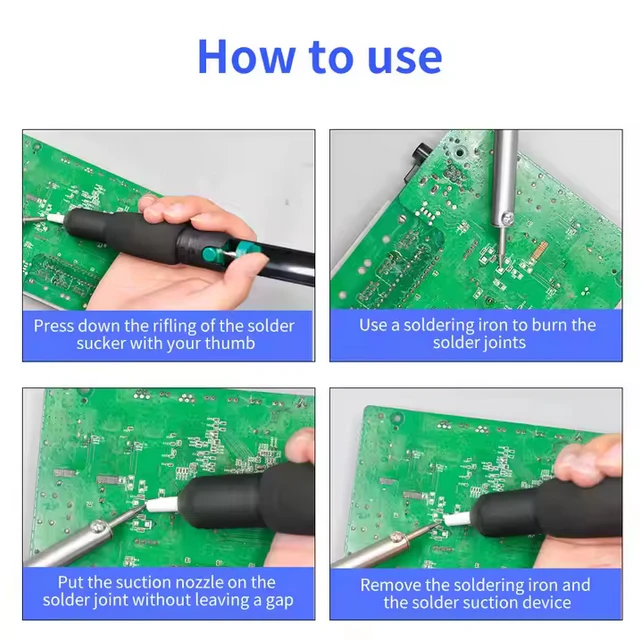 How to use

Press down the rifling of the solder sucker with your thumb

Use a soldering iron to burn the solder joints

Put the suction nozzle on the solder joint without leaving a gap

Remove the soldering iron and the solder suction device